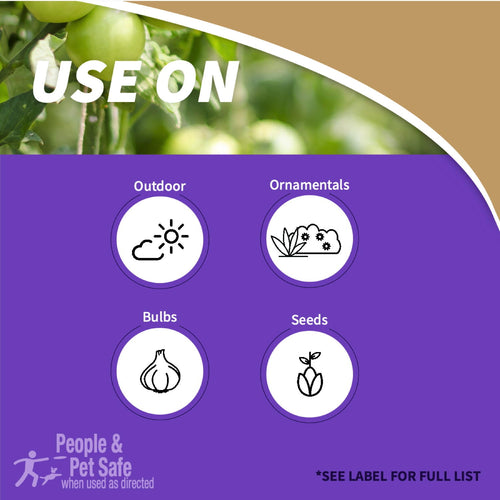 USE ON

Outdoor

Ornamentals

Bulbs

Seeds

People &
Pet Safe
when used as directed

*SEE LABEL FOR FULL LIST